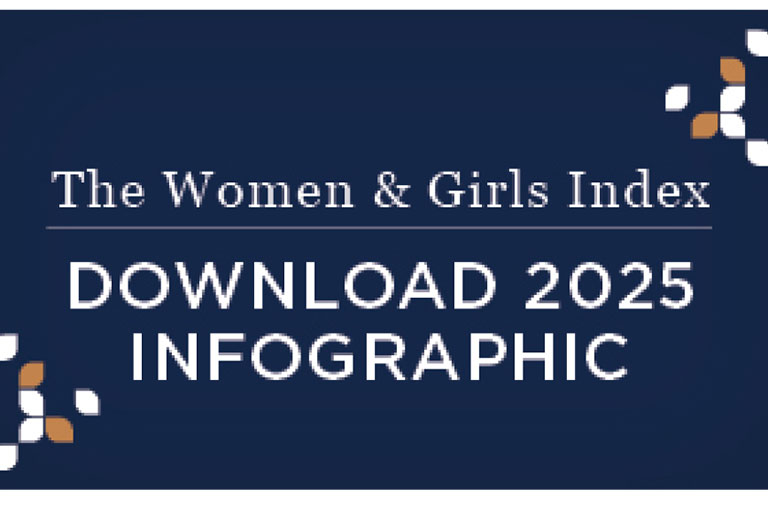 The Women & Girls Index

DOWNLOAD 2025 INFOGRAPHIC