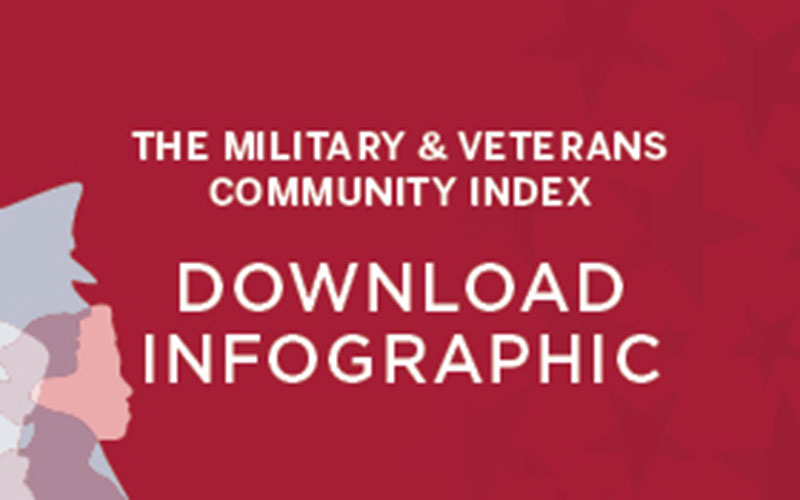 THE MILITARY & VETERANS COMMUNITY INDEX

DOWNLOAD INFOGRAPHIC